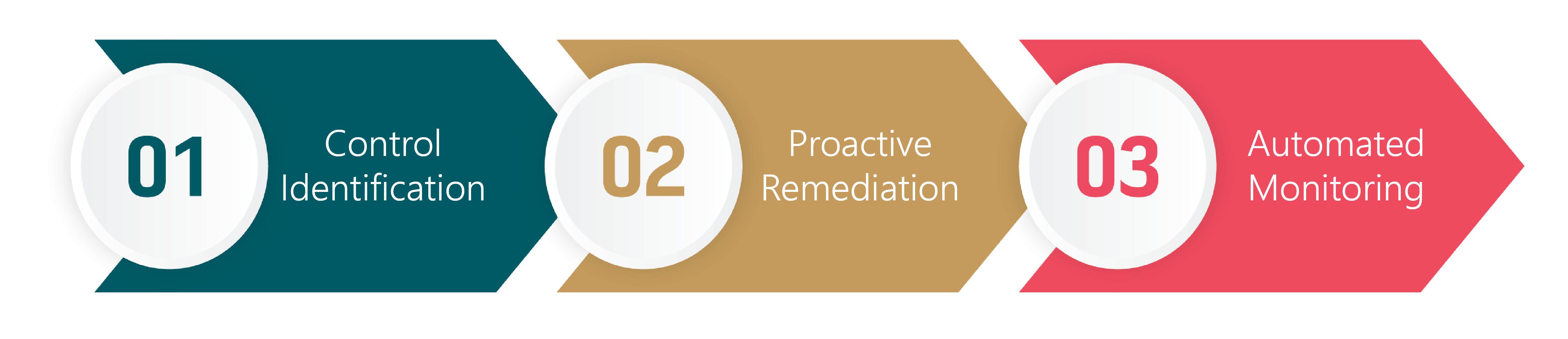 01
Control Identification

02
Proactive Remediation

03
Automated Monitoring